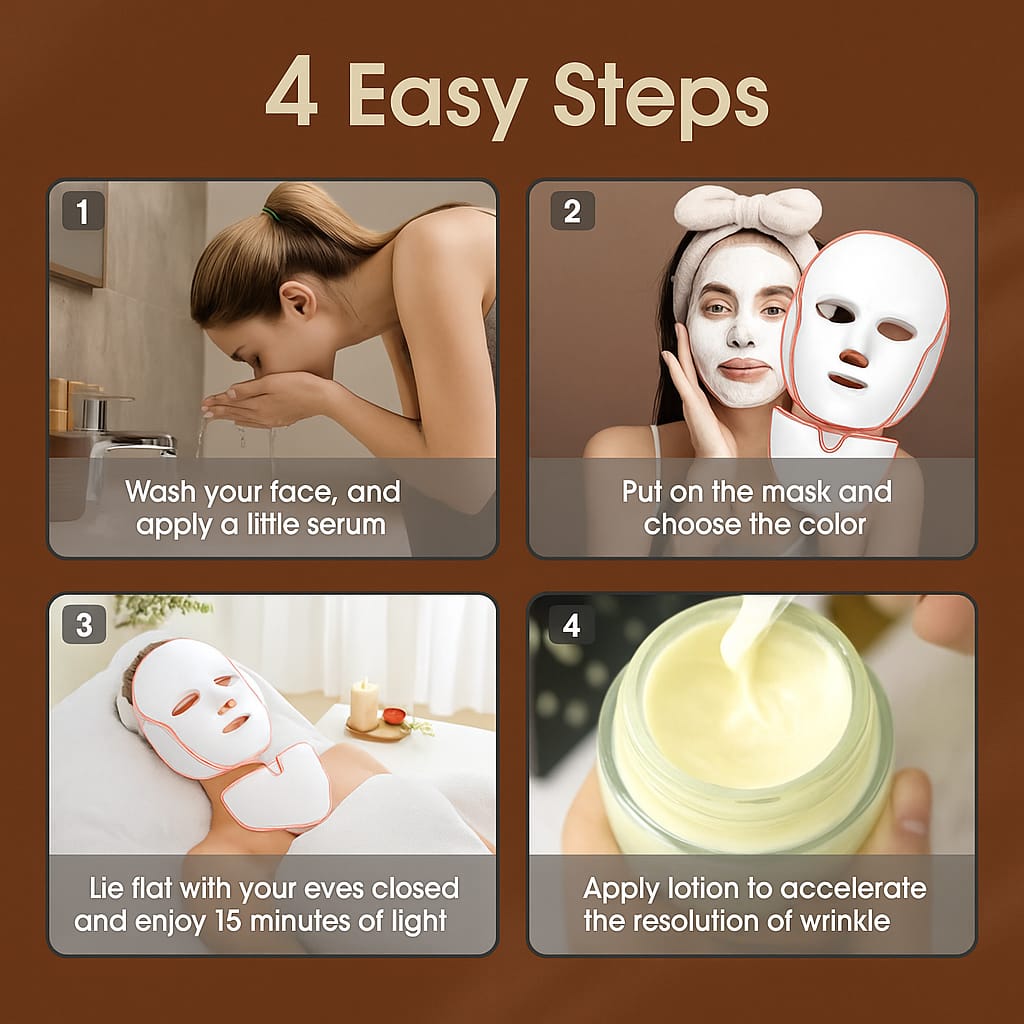 4 Easy Steps

1

Wash your face, and apply a little serum

2

Put on the mask and choose the color

3

Lie flat with your eves closed and enjoy 15 minutes of light

4

Apply lotion to accelerate the resolution of wrinkle